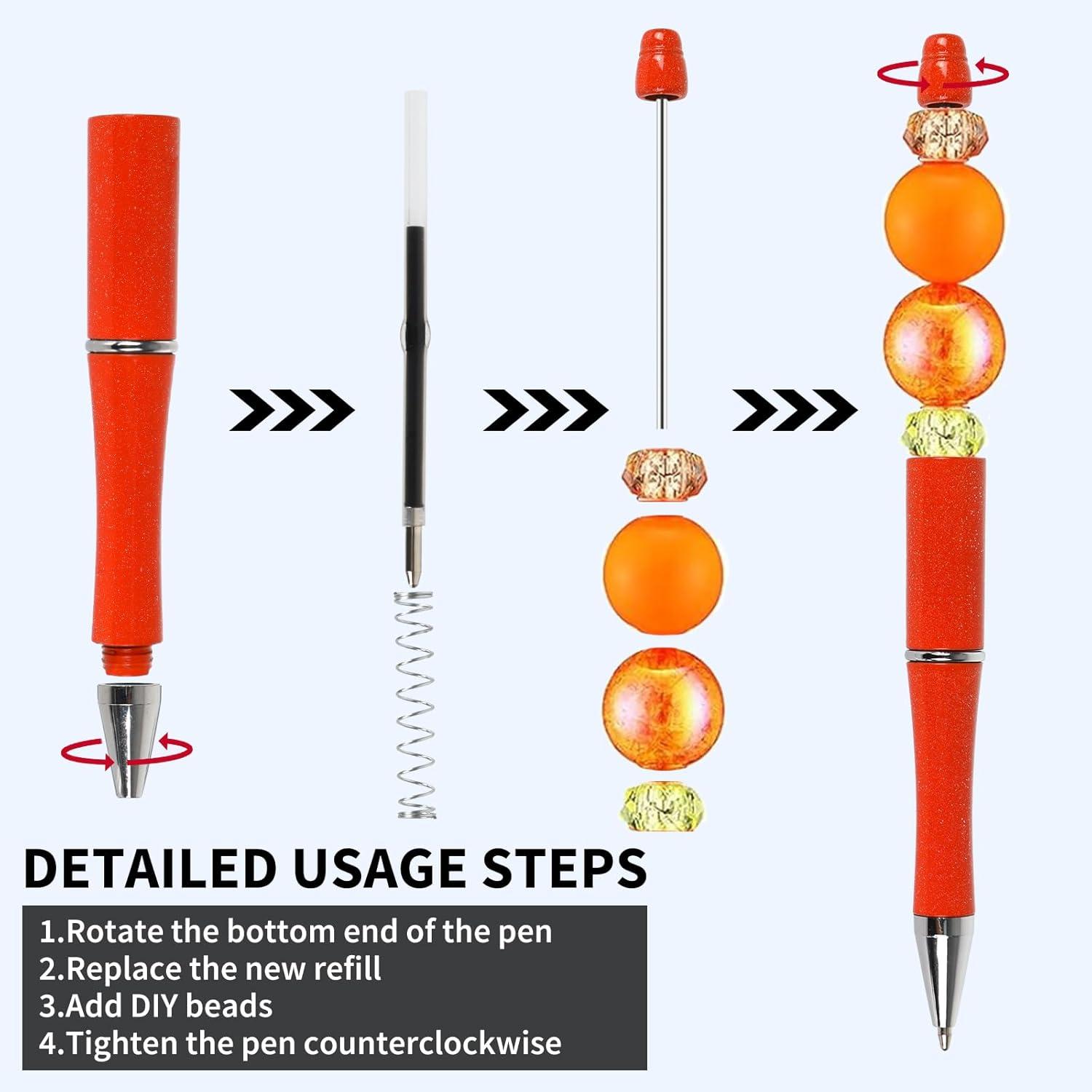 DETAILED USAGE STEPS

1.Rotate the bottom end of the pen
2.Replace the new refill
3.Add DIY beads
4.Tighten the pen counterclockwise