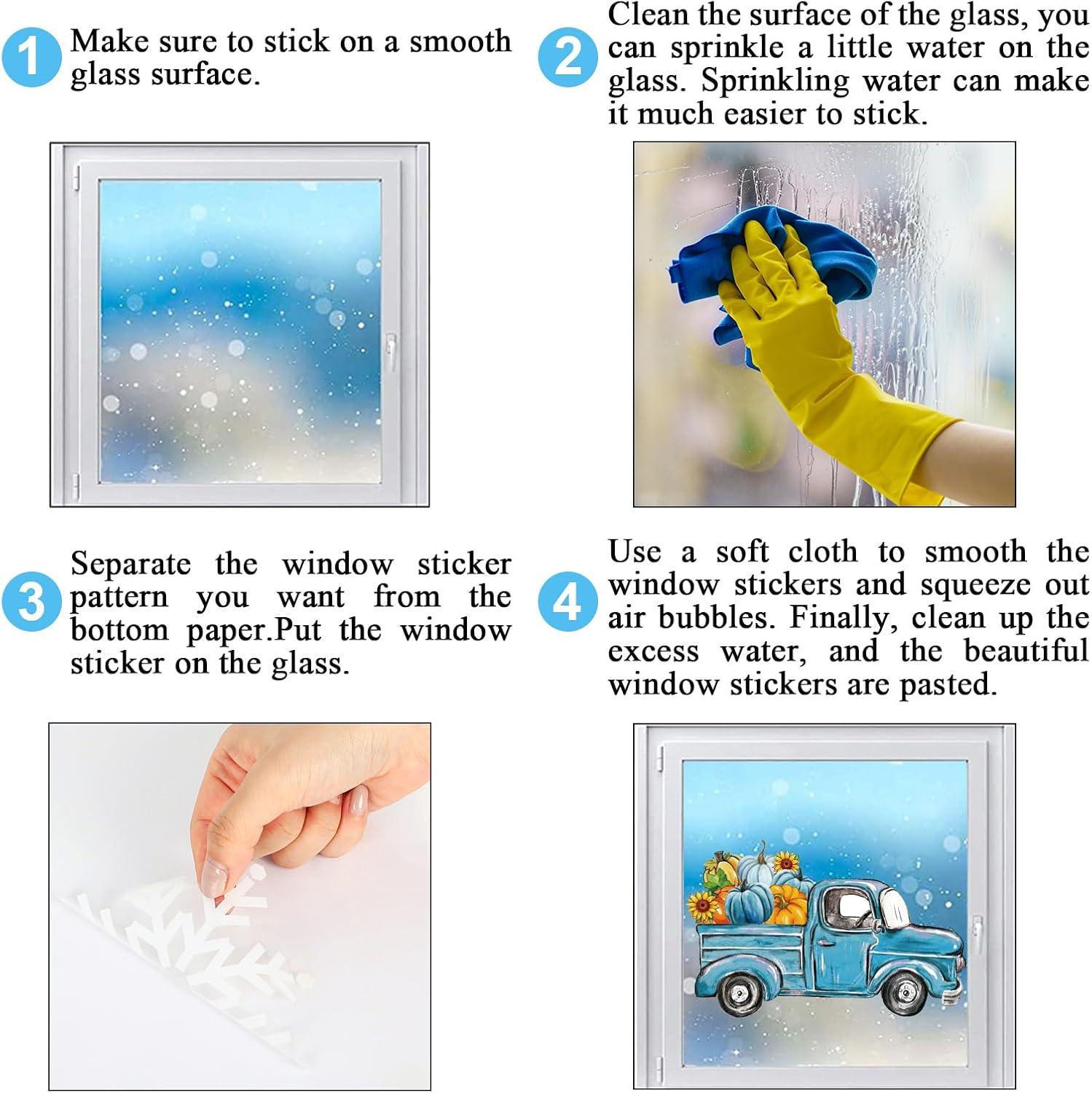 1 Make sure to stick on a smooth glass surface.

2 Clean the surface of the glass, you can sprinkle a little water on the glass. Sprinkling water can make it much easier to stick.

3 Separate the window sticker pattern you want from the bottom paper.Put the window sticker on the glass.

4 Use a soft cloth to smooth the window stickers and squeeze out air bubbles. Finally, clean up the excess water, and the beautiful window stickers are pasted.