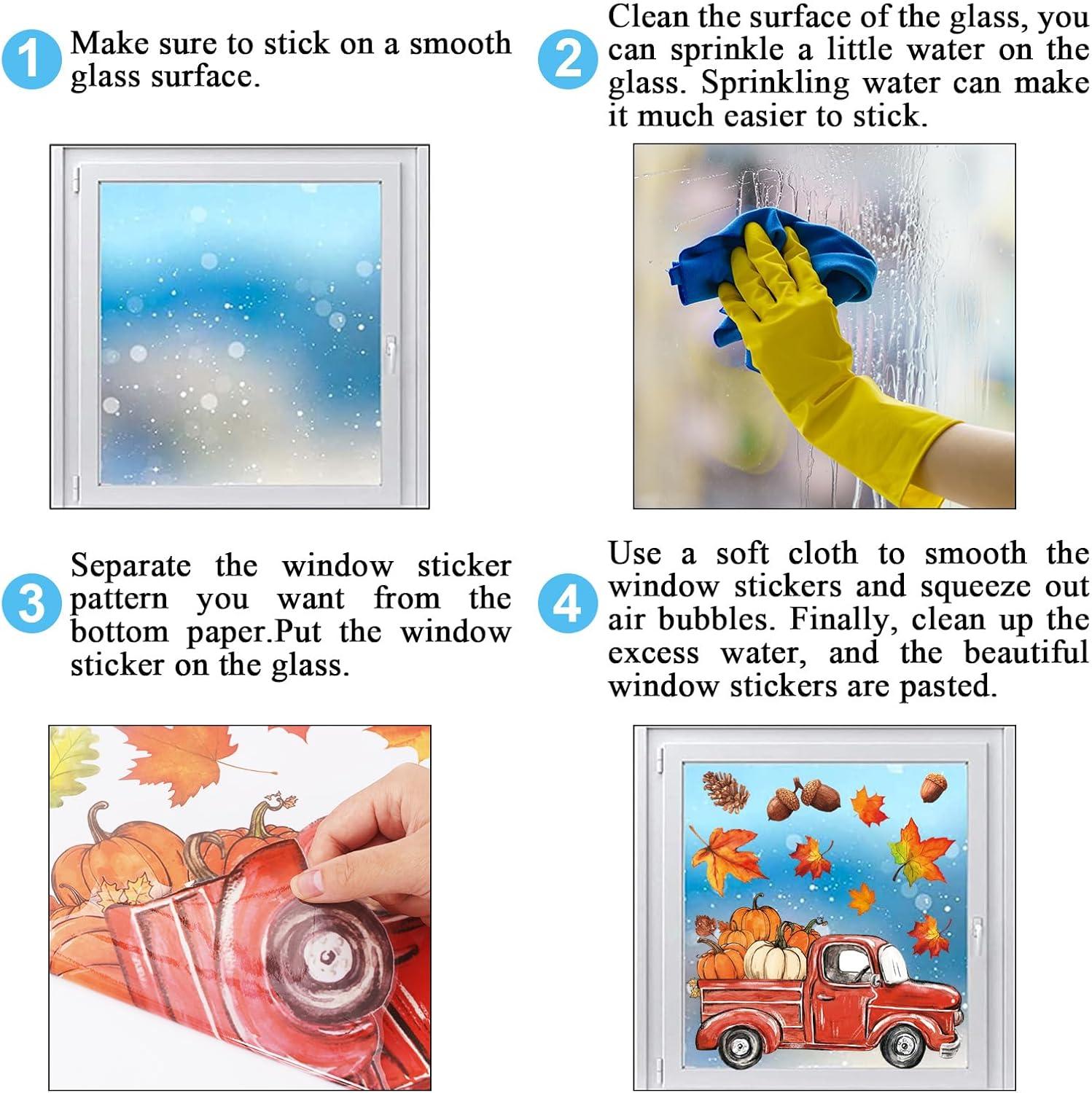 1 Make sure to stick on a smooth glass surface.

2 Clean the surface of the glass, you can sprinkle a little water on the glass. Sprinkling water can make it much easier to stick.

3 Separate the window sticker pattern you want from the bottom paper.Put the window sticker on the glass.

4 Use a soft cloth to smooth the window stickers and squeeze out air bubbles. Finally, clean up the excess water, and the beautiful window stickers are pasted.