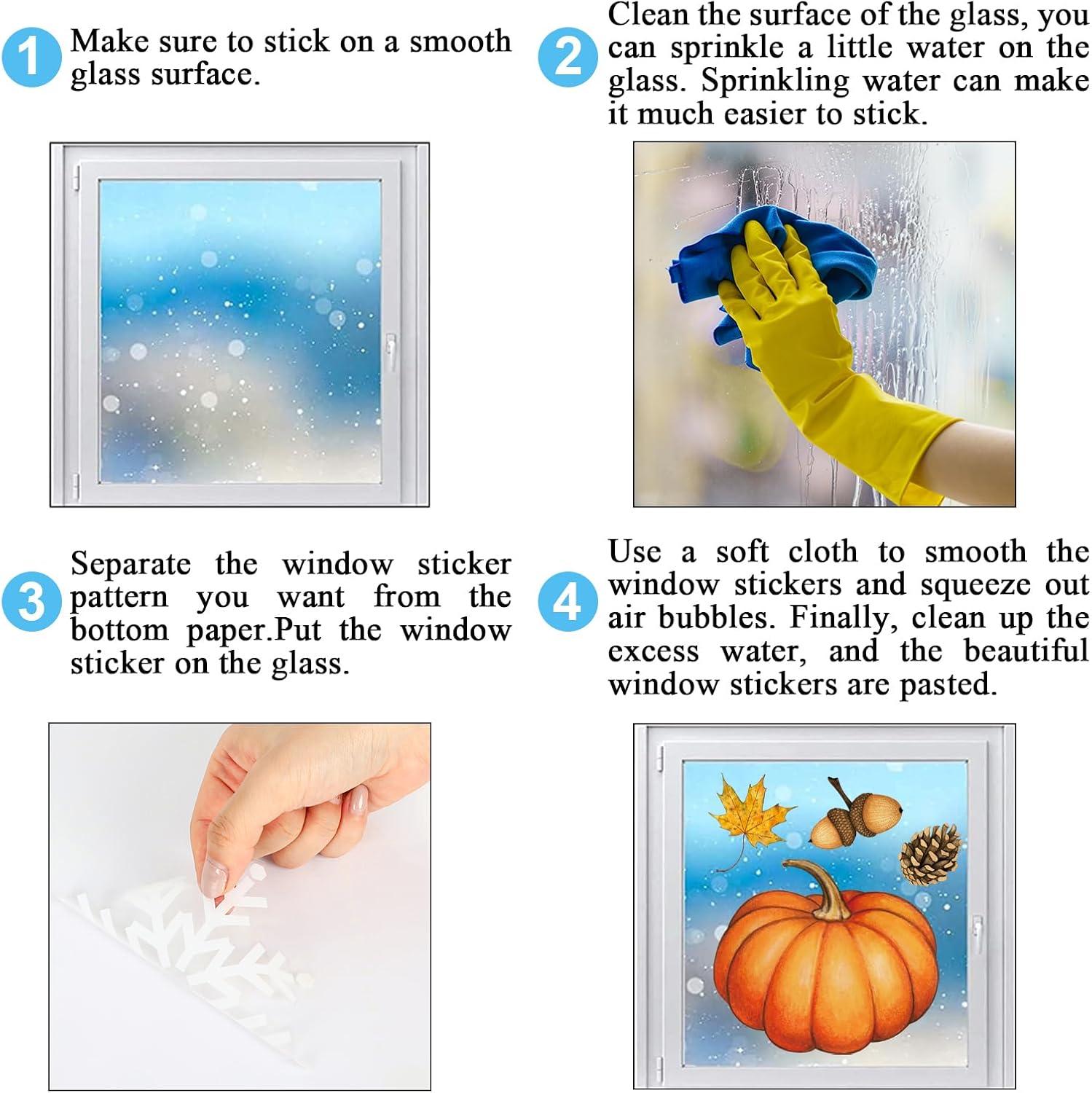 1 Make sure to stick on a smooth glass surface.

2 Clean the surface of the glass, you can sprinkle a little water on the glass. Sprinkling water can make it much easier to stick.

3 Separate the window sticker pattern you want from the bottom paper.Put the window sticker on the glass.

4 Use a soft cloth to smooth the window stickers and squeeze out air bubbles. Finally, clean up the excess water, and the beautiful window stickers are pasted.