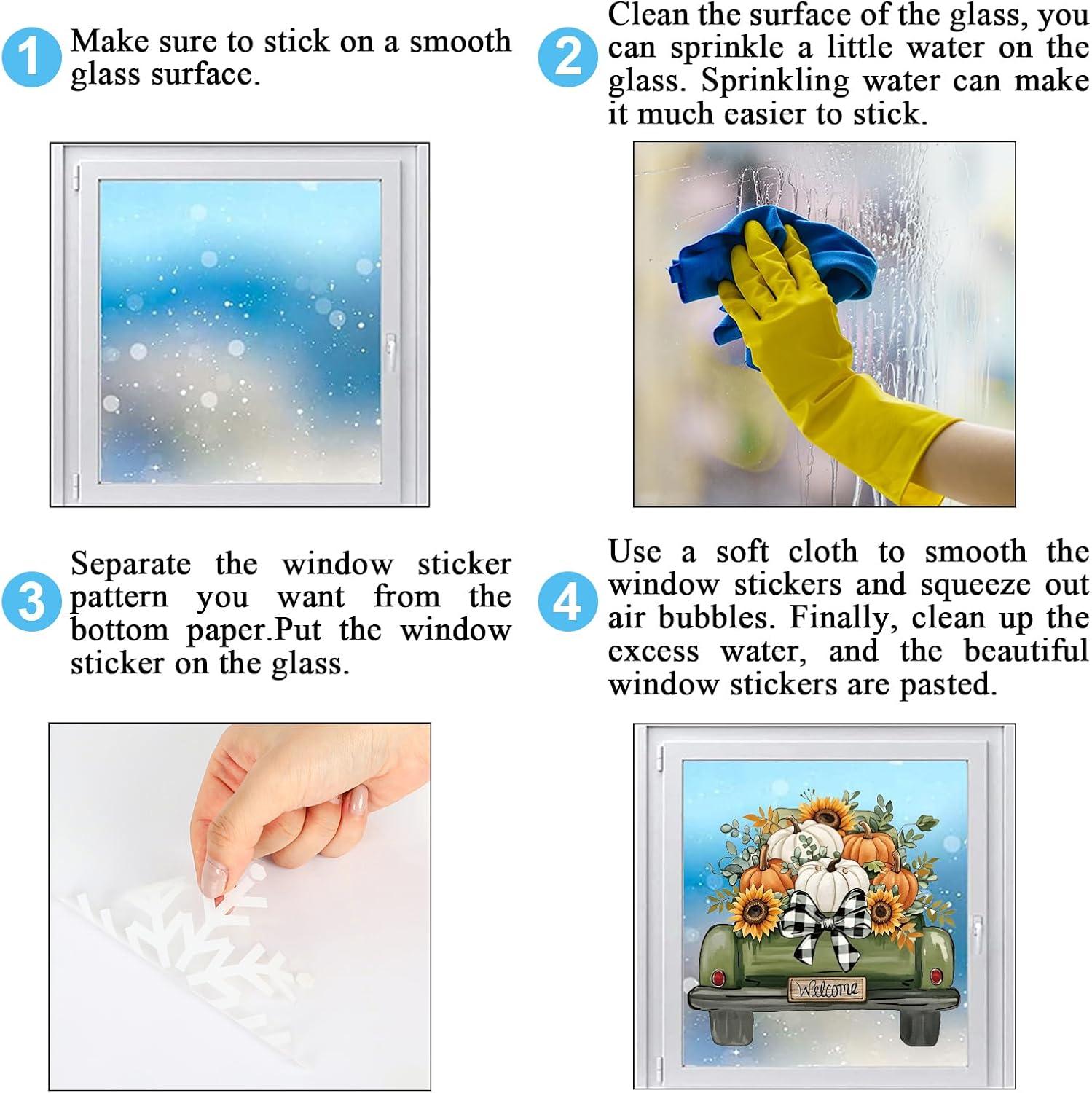 1 Make sure to stick on a smooth glass surface.

2 Clean the surface of the glass, you can sprinkle a little water on the glass. Sprinkling water can make it much easier to stick.

3 Separate the window sticker pattern you want from the bottom paper.Put the window sticker on the glass.

4 Use a soft cloth to smooth the window stickers and squeeze out air bubbles. Finally, clean up the excess water, and the beautiful window stickers are pasted.

Welcome