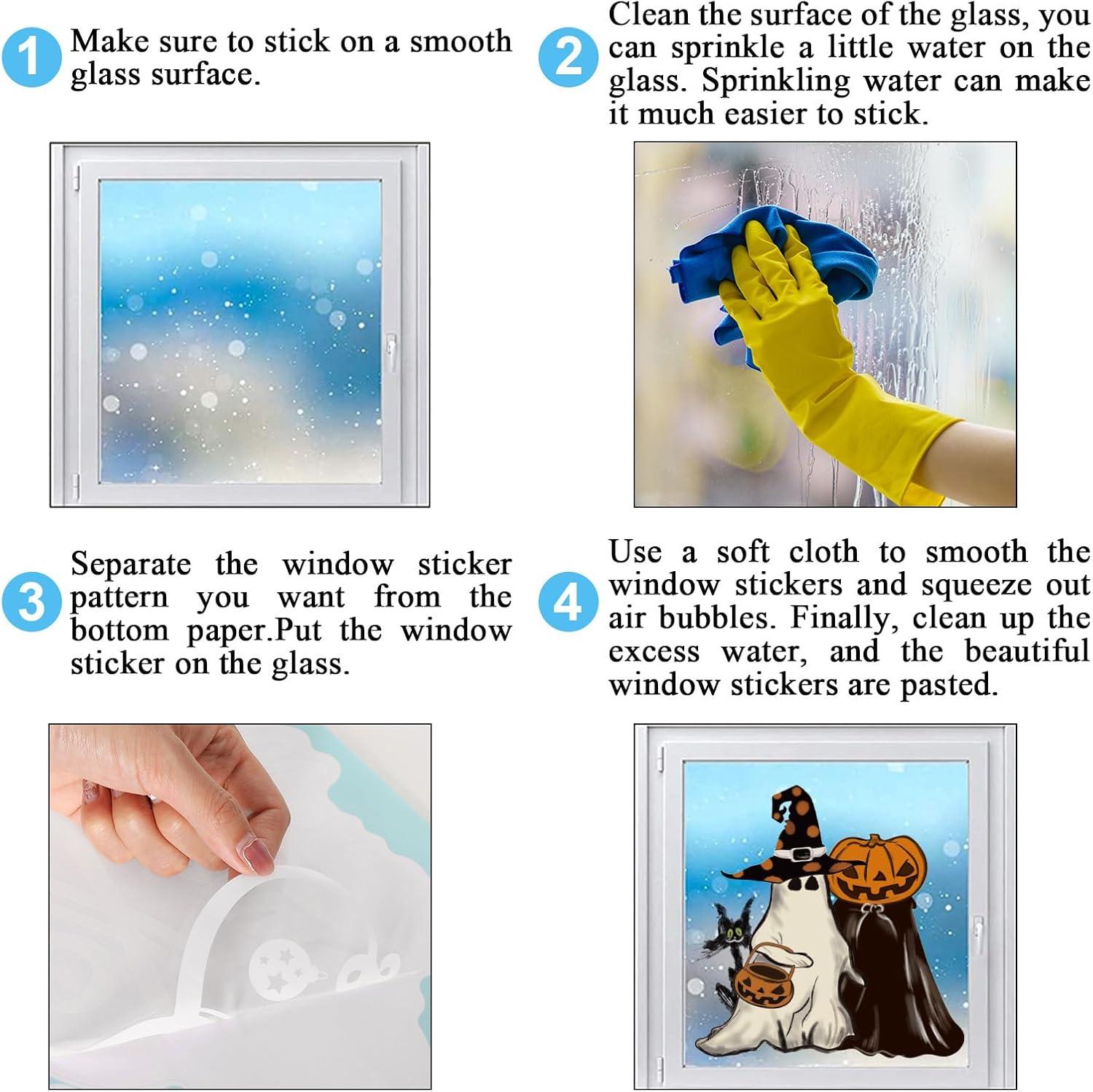 1 Make sure to stick on a smooth glass surface.

2 Clean the surface of the glass, you can sprinkle a little water on the glass. Sprinkling water can make it much easier to stick.

3 Separate the window sticker pattern you want from the bottom paper.Put the window sticker on the glass.

4 Use a soft cloth to smooth the window stickers and squeeze out air bubbles. Finally, clean up the excess water, and the beautiful window stickers are pasted.