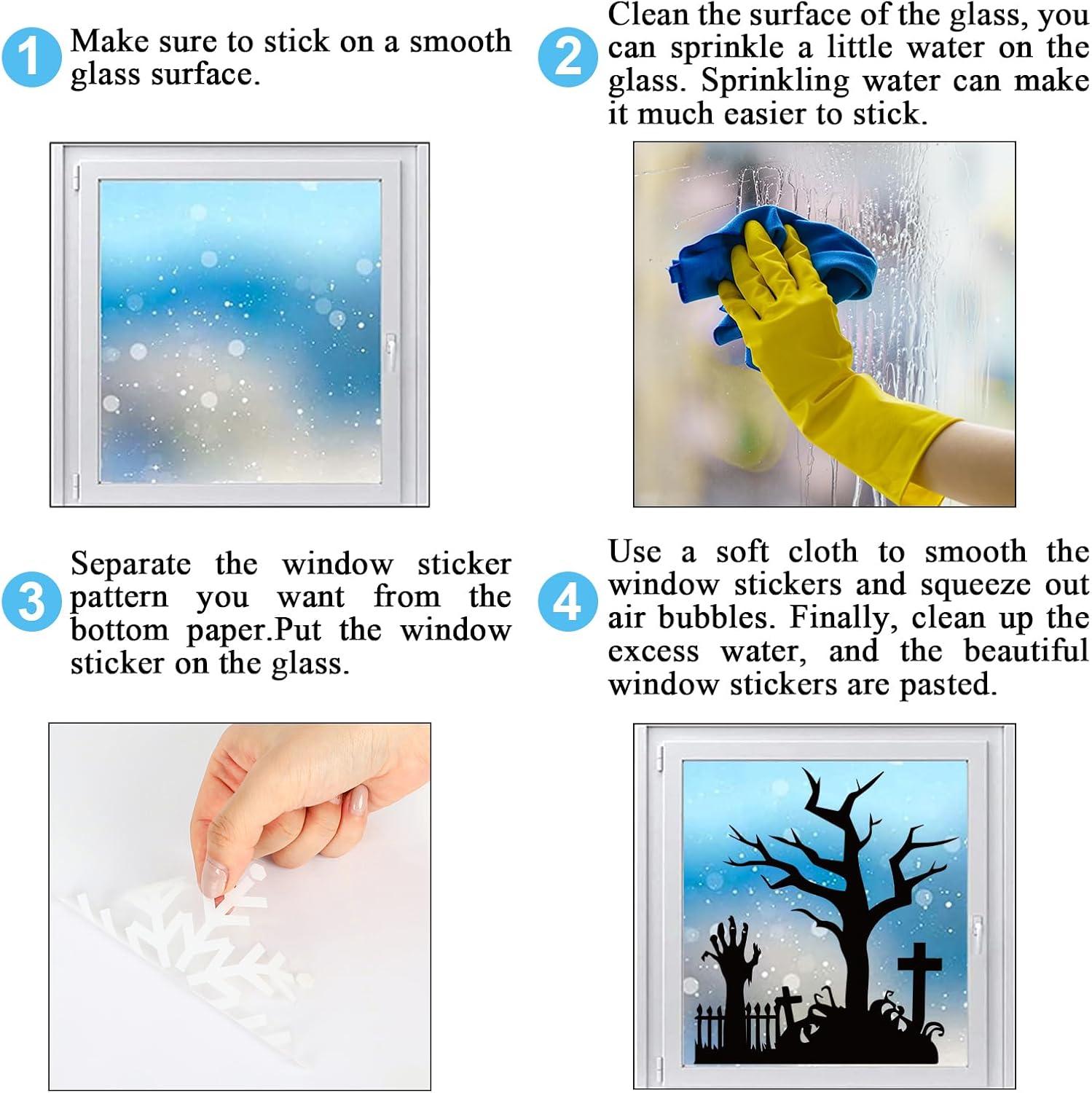 1 Make sure to stick on a smooth glass surface.

2 Clean the surface of the glass, you can sprinkle a little water on the glass. Sprinkling water can make it much easier to stick.

3 Separate the window sticker pattern you want from the bottom paper.Put the window sticker on the glass.

4 Use a soft cloth to smooth the window stickers and squeeze out air bubbles. Finally, clean up the excess water, and the beautiful window stickers are pasted.