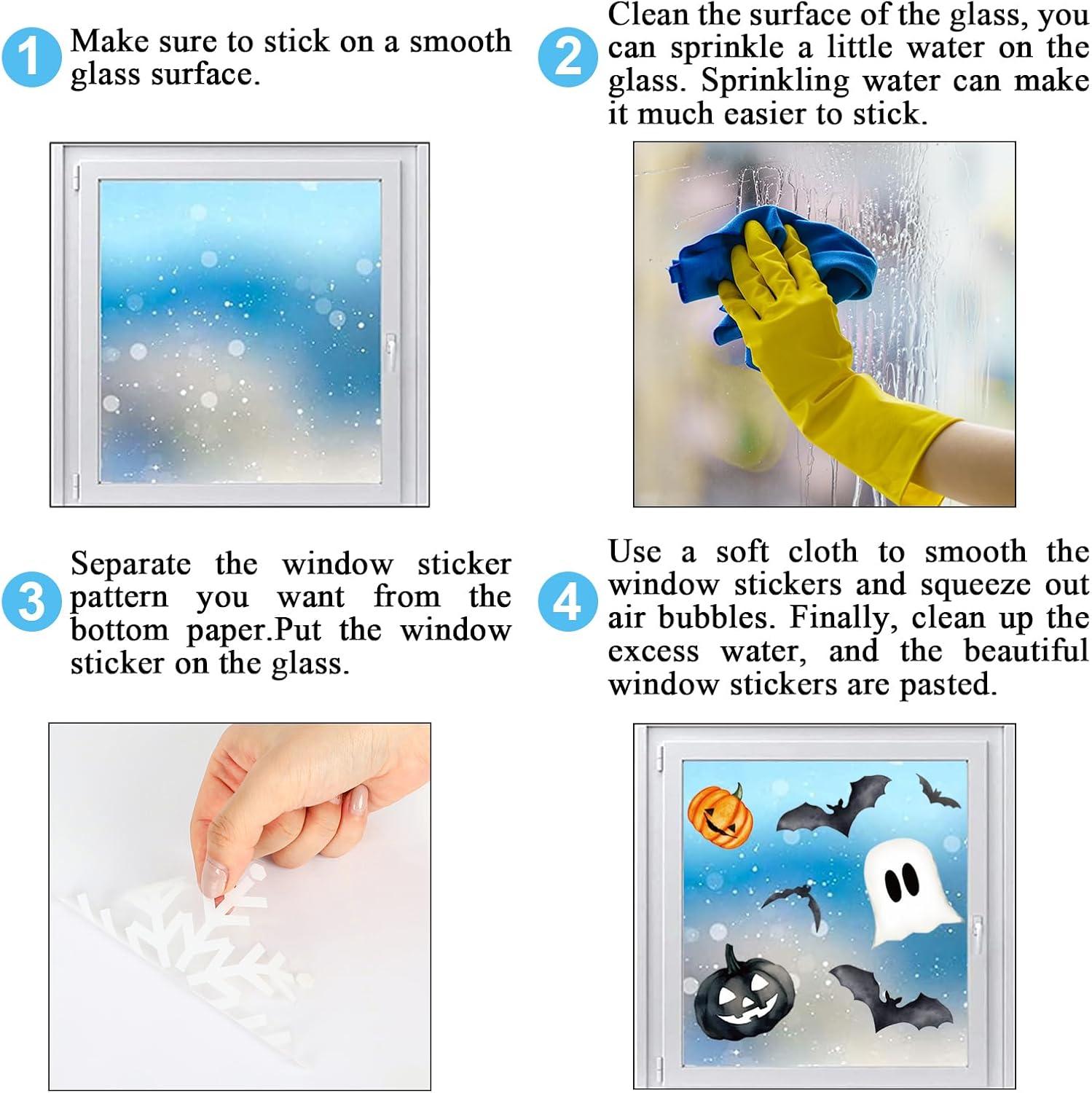 1 Make sure to stick on a smooth glass surface.

2 Clean the surface of the glass, you can sprinkle a little water on the glass. Sprinkling water can make it much easier to stick.

3 Separate the window sticker pattern you want from the bottom paper.Put the window sticker on the glass.

4 Use a soft cloth to smooth the window stickers and squeeze out air bubbles. Finally, clean up the excess water, and the beautiful window stickers are pasted.