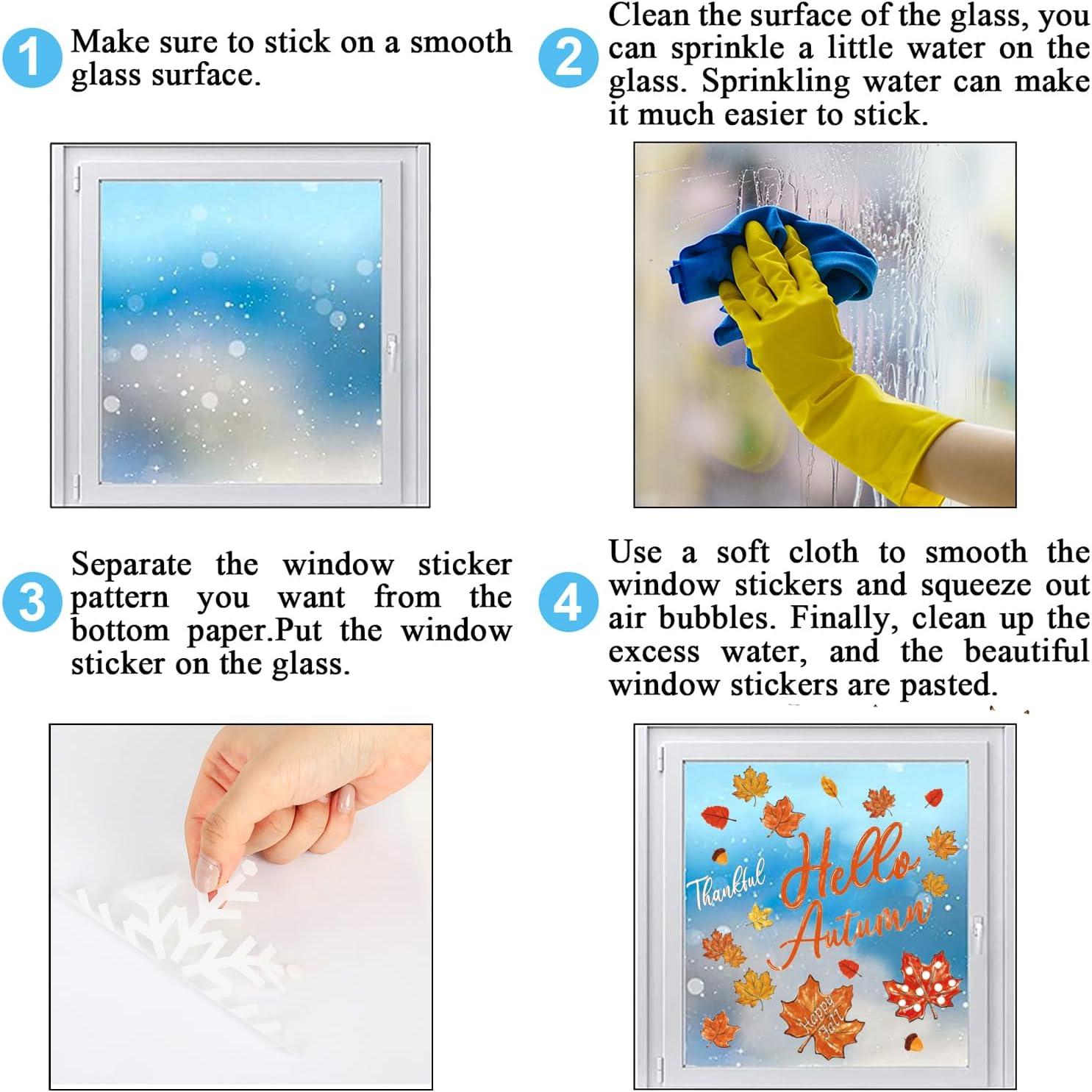 1 Make sure to stick on a smooth glass surface.

2 Clean the surface of the glass, you can sprinkle a little water on the glass. Sprinkling water can make it much easier to stick.

3 Separate the window sticker pattern you want from the bottom paper.Put the window sticker on the glass.

4 Use a soft cloth to smooth the window stickers and squeeze out air bubbles. Finally, clean up the excess water, and the beautiful window stickers are pasted.

Thankful Hello Autumn

Happy Fall