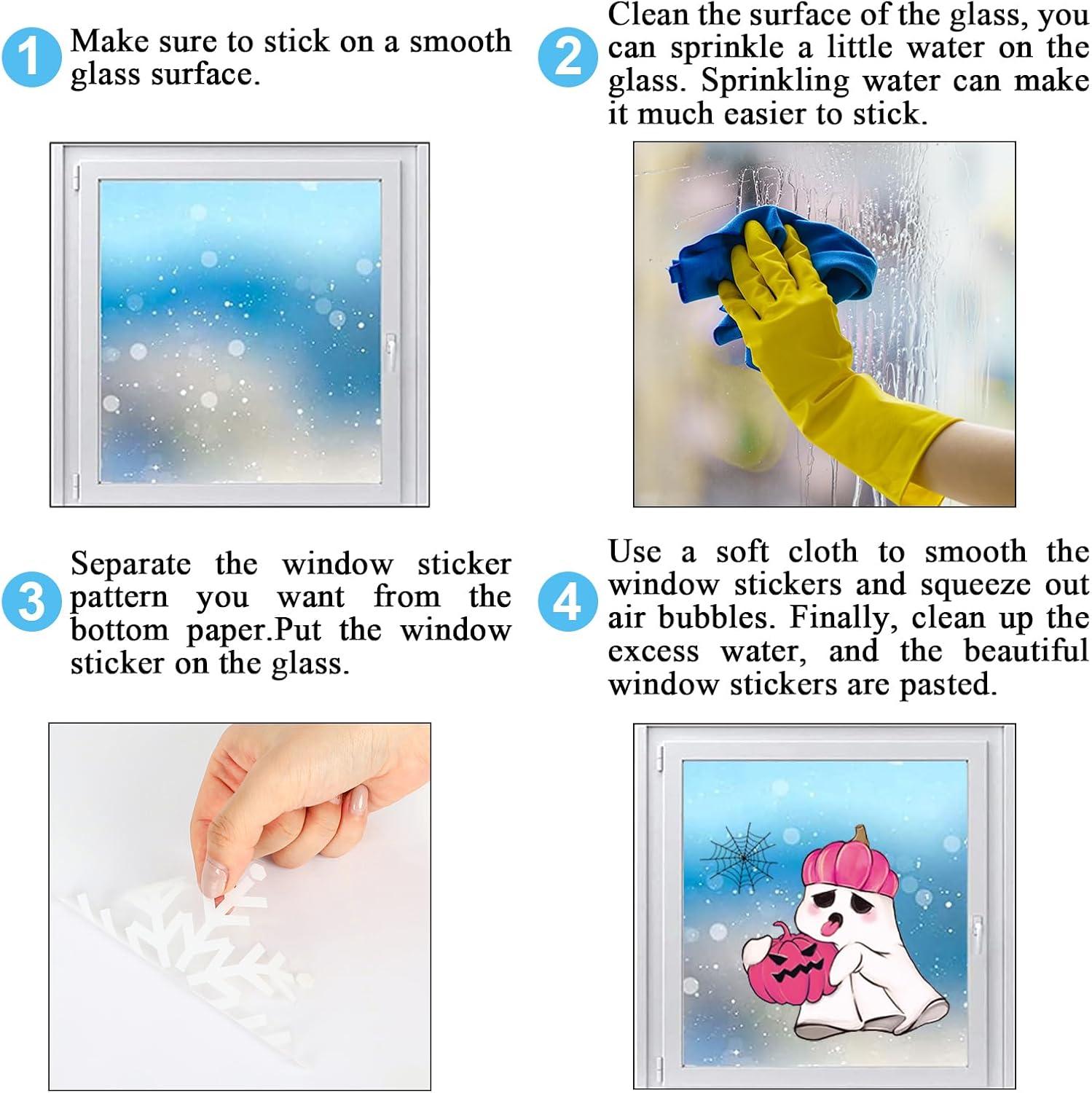 1 Make sure to stick on a smooth glass surface.

2 Clean the surface of the glass, you can sprinkle a little water on the glass. Sprinkling water can make it much easier to stick.

3 Separate the window sticker pattern you want from the bottom paper.Put the window sticker on the glass.

4 Use a soft cloth to smooth the window stickers and squeeze out air bubbles. Finally, clean up the excess water, and the beautiful window stickers are pasted.