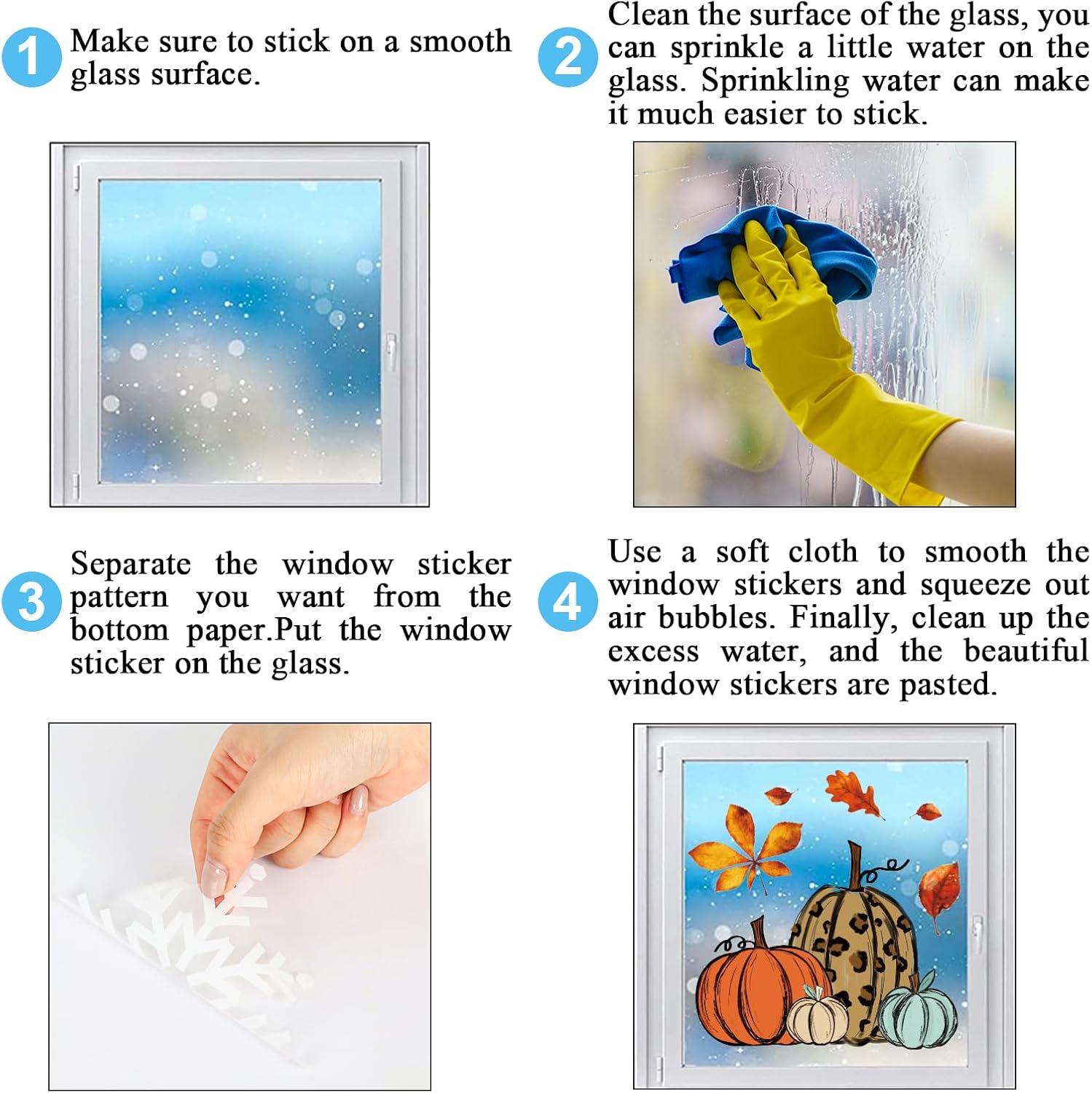 1 Make sure to stick on a smooth glass surface.

2 Clean the surface of the glass, you can sprinkle a little water on the glass. Sprinkling water can make it much easier to stick.

3 Separate the window sticker pattern you want from the bottom paper.Put the window sticker on the glass.

4 Use a soft cloth to smooth the window stickers and squeeze out air bubbles. Finally, clean up the excess water, and the beautiful window stickers are pasted.