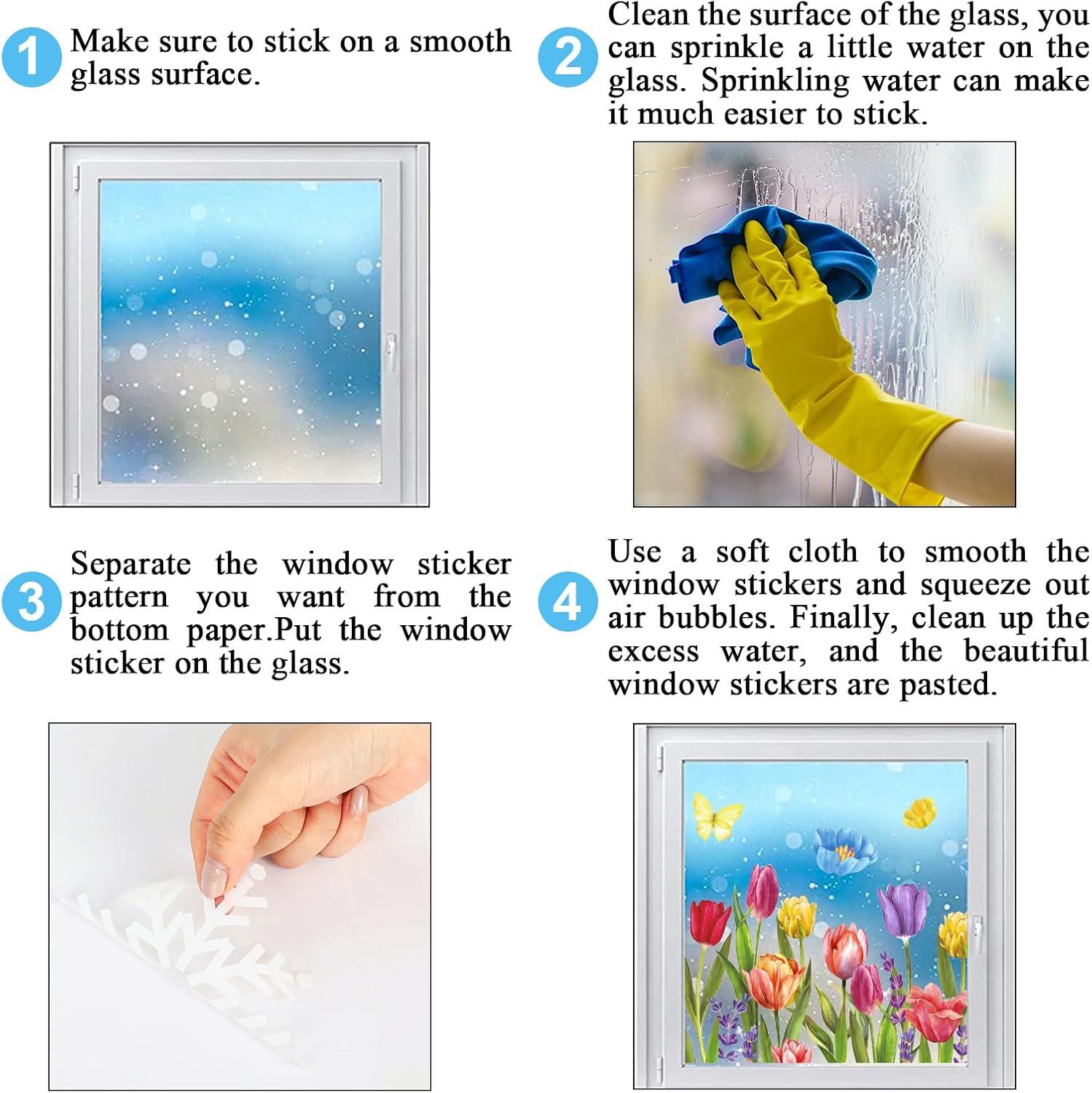 1 Make sure to stick on a smooth glass surface.

2 Clean the surface of the glass, you can sprinkle a little water on the glass. Sprinkling water can make it much easier to stick.

3 Separate the window sticker pattern you want from the bottom paper.Put the window sticker on the glass.

4 Use a soft cloth to smooth the window stickers and squeeze out air bubbles. Finally, clean up the excess water, and the beautiful window stickers are pasted.