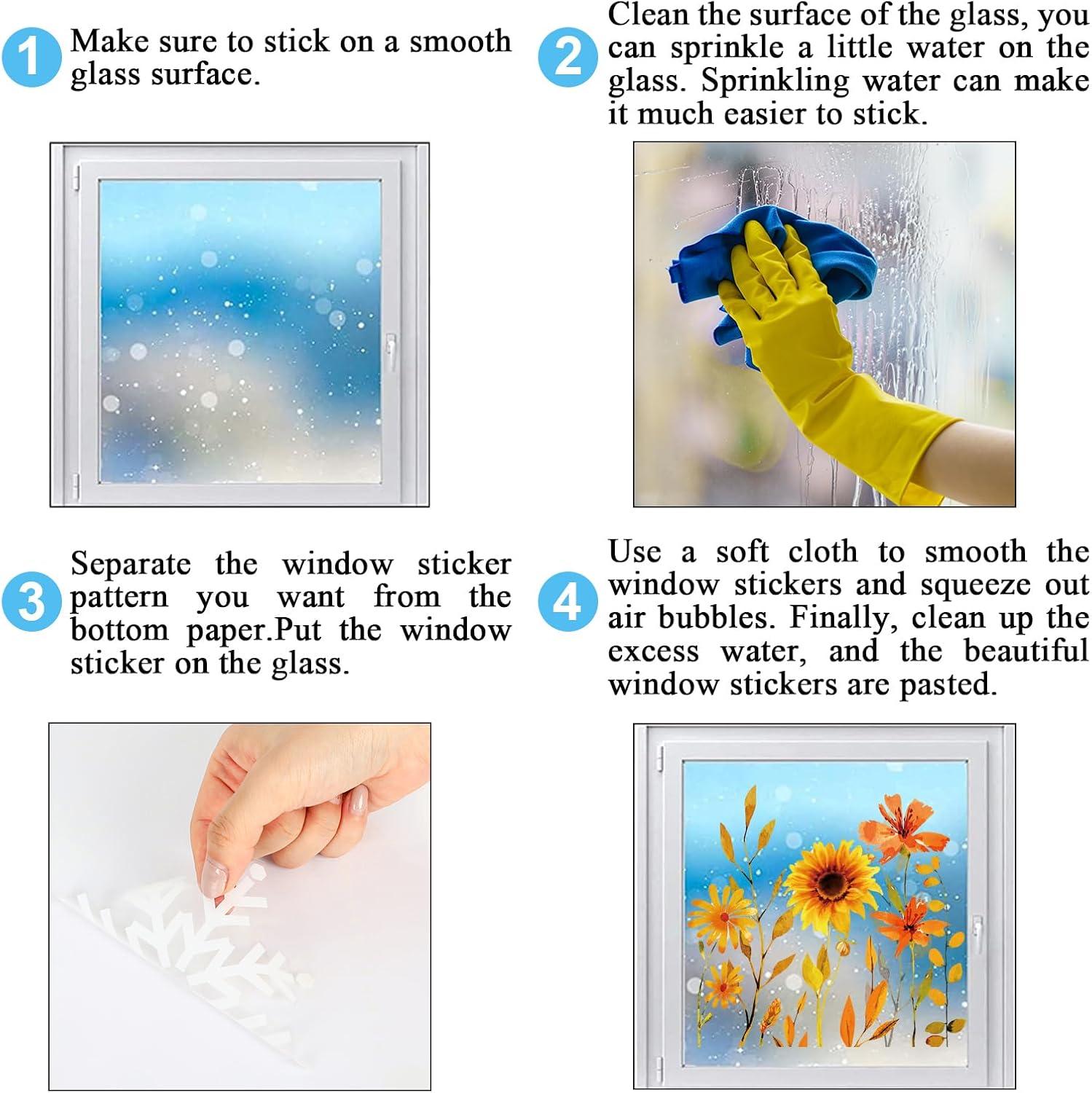 1 Make sure to stick on a smooth glass surface.

2 Clean the surface of the glass, you can sprinkle a little water on the glass. Sprinkling water can make it much easier to stick.

3 Separate the window sticker pattern you want from the bottom paper.Put the window sticker on the glass.

4 Use a soft cloth to smooth the window stickers and squeeze out air bubbles. Finally, clean up the excess water, and the beautiful window stickers are pasted.