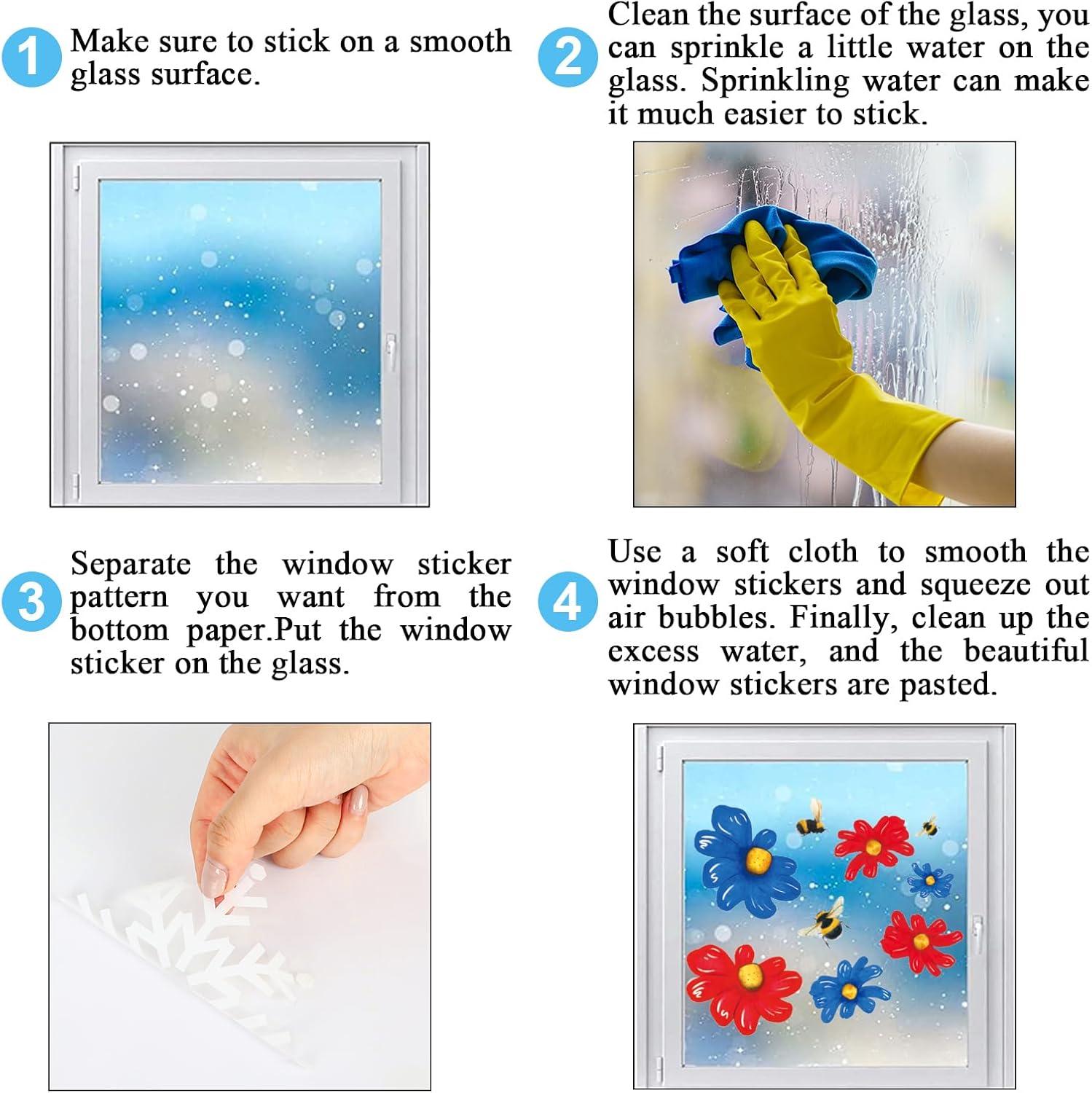 1 Make sure to stick on a smooth glass surface.

2 Clean the surface of the glass, you can sprinkle a little water on the glass. Sprinkling water can make it much easier to stick.

3 Separate the window sticker pattern you want from the bottom paper.Put the window sticker on the glass.

4 Use a soft cloth to smooth the window stickers and squeeze out air bubbles. Finally, clean up the excess water, and the beautiful window stickers are pasted.