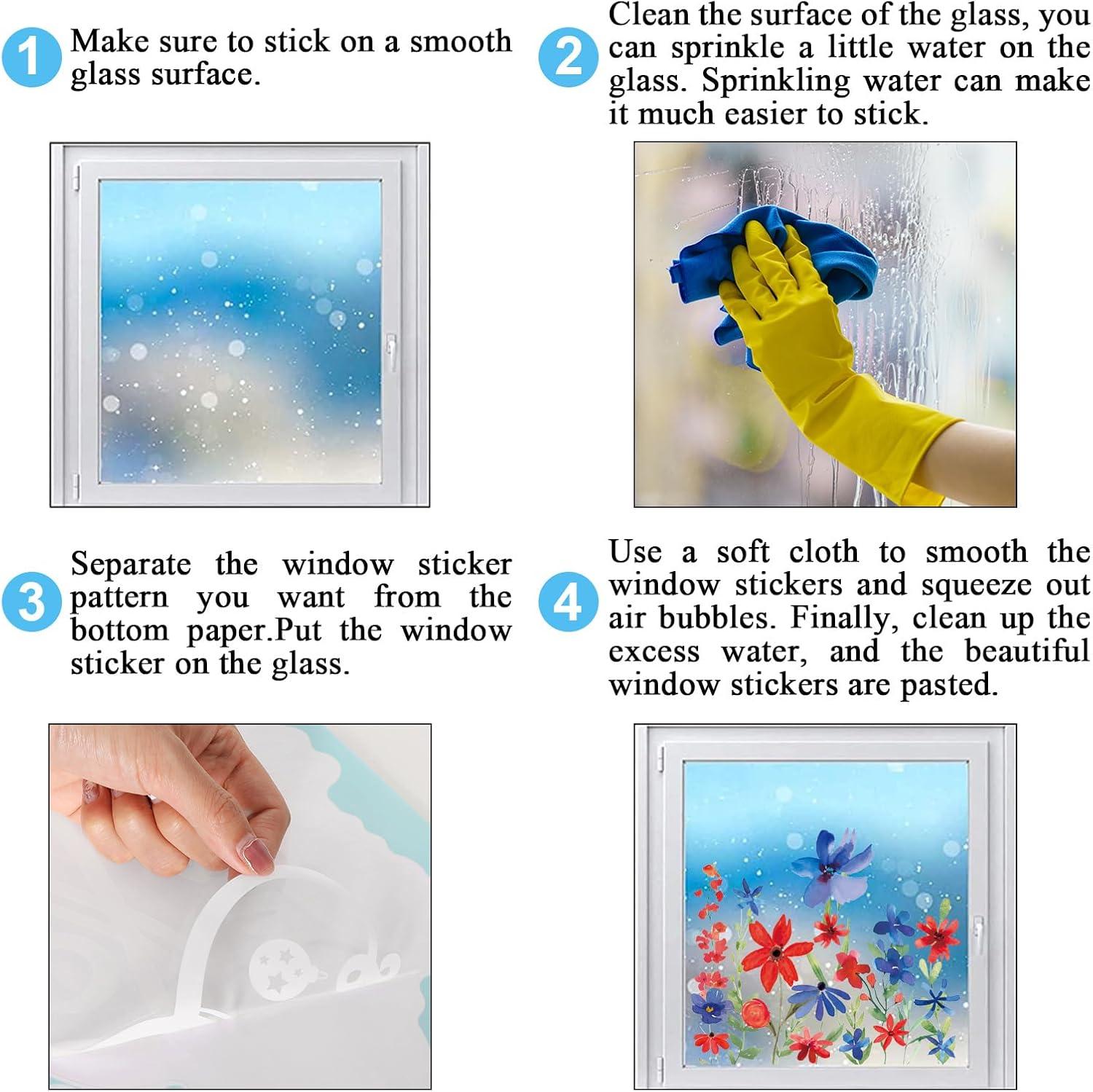 1 Make sure to stick on a smooth glass surface.

2 Clean the surface of the glass, you can sprinkle a little water on the glass. Sprinkling water can make it much easier to stick.

3 Separate the window sticker pattern you want from the bottom paper.Put the window sticker on the glass.

4 Use a soft cloth to smooth the window stickers and squeeze out air bubbles. Finally, clean up the excess water, and the beautiful window stickers are pasted.