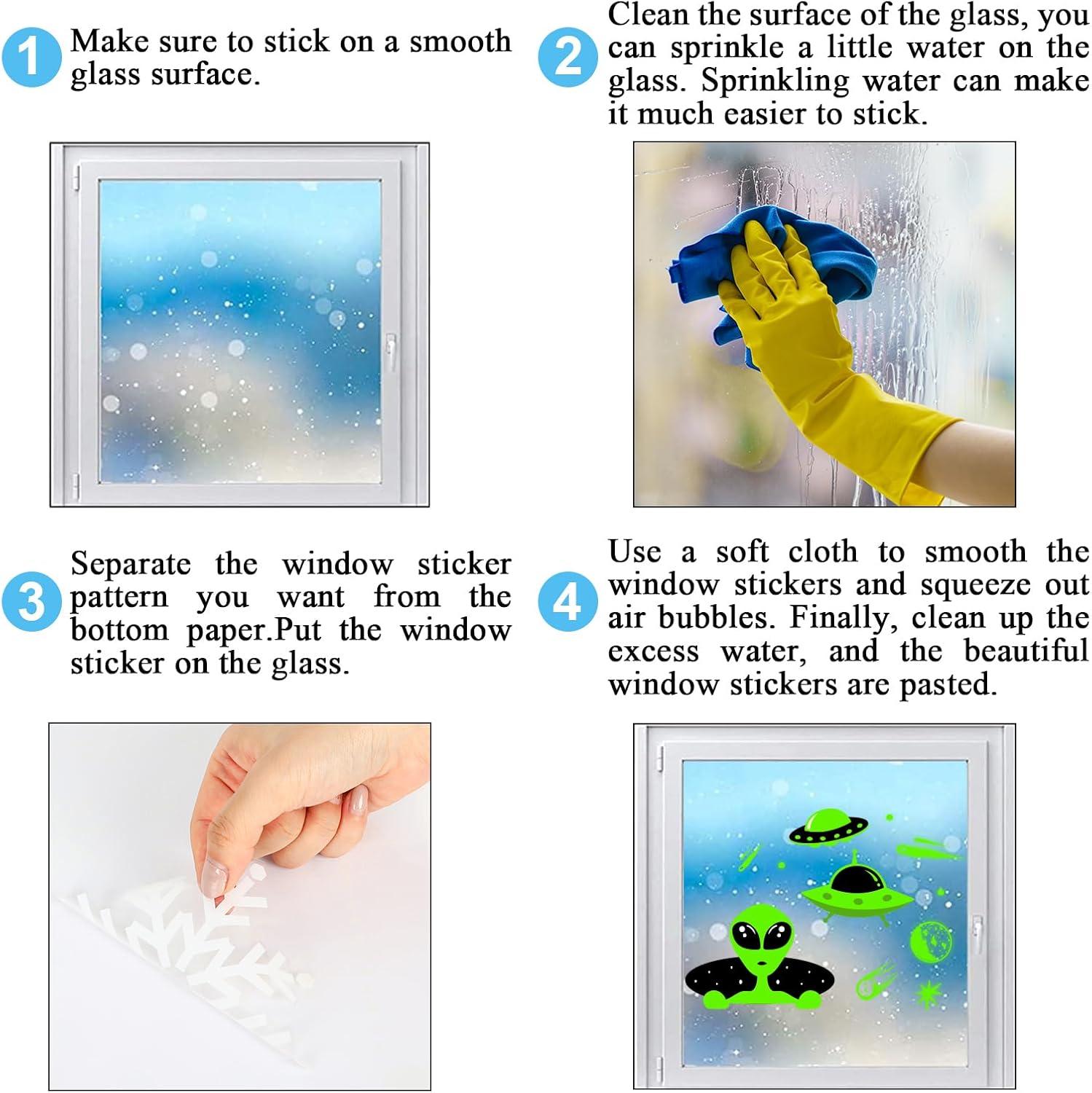 1 Make sure to stick on a smooth glass surface.

2 Clean the surface of the glass, you can sprinkle a little water on the glass. Sprinkling water can make it much easier to stick.

3 Separate the window sticker pattern you want from the bottom paper.Put the window sticker on the glass.

4 Use a soft cloth to smooth the window stickers and squeeze out air bubbles. Finally, clean up the excess water, and the beautiful window stickers are pasted.