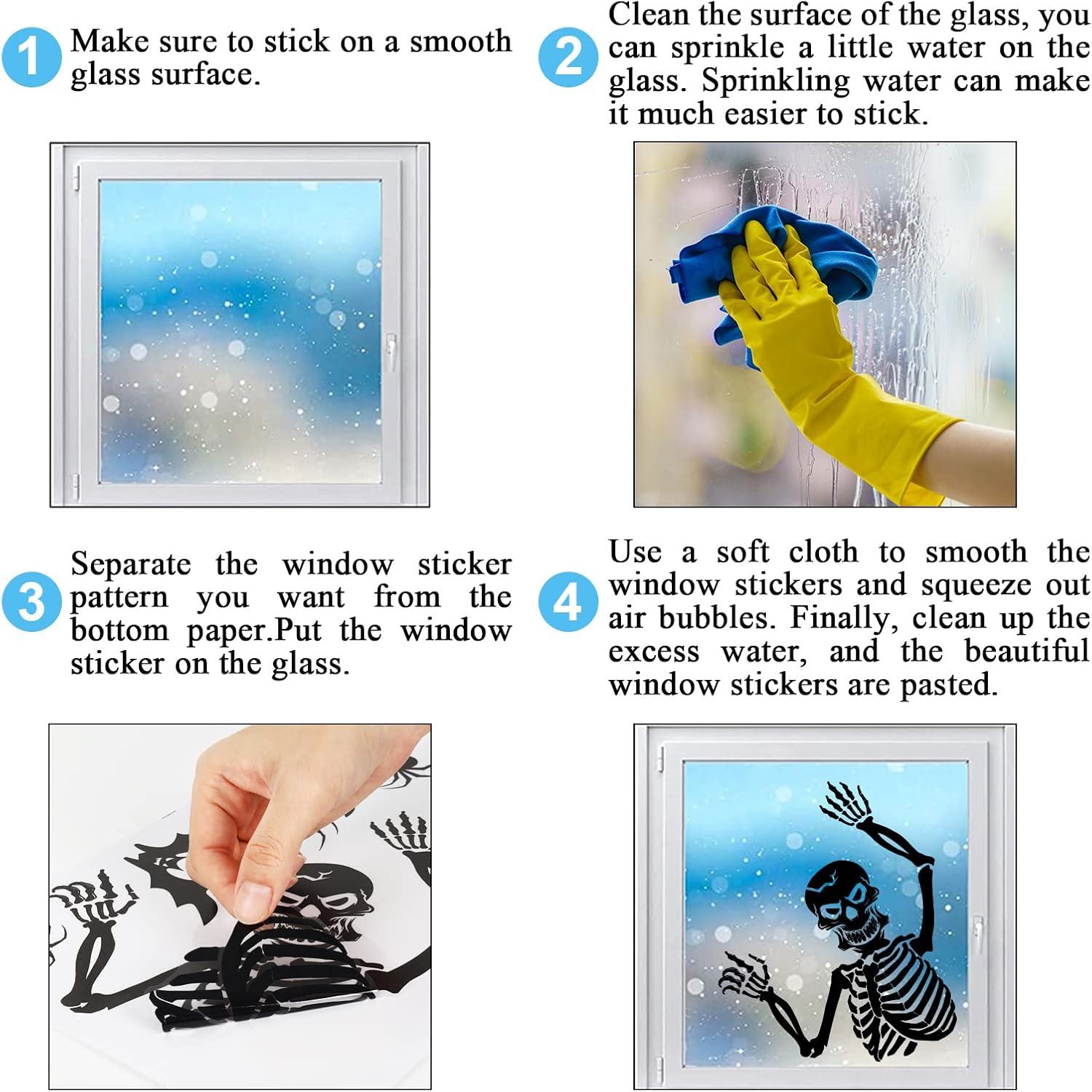 1 Make sure to stick on a smooth glass surface.

2 Clean the surface of the glass, you can sprinkle a little water on the glass. Sprinkling water can make it much easier to stick.

3 Separate the window sticker pattern you want from the bottom paper.Put the window sticker on the glass.

4 Use a soft cloth to smooth the window stickers and squeeze out air bubbles. Finally, clean up the excess water, and the beautiful window stickers are pasted.