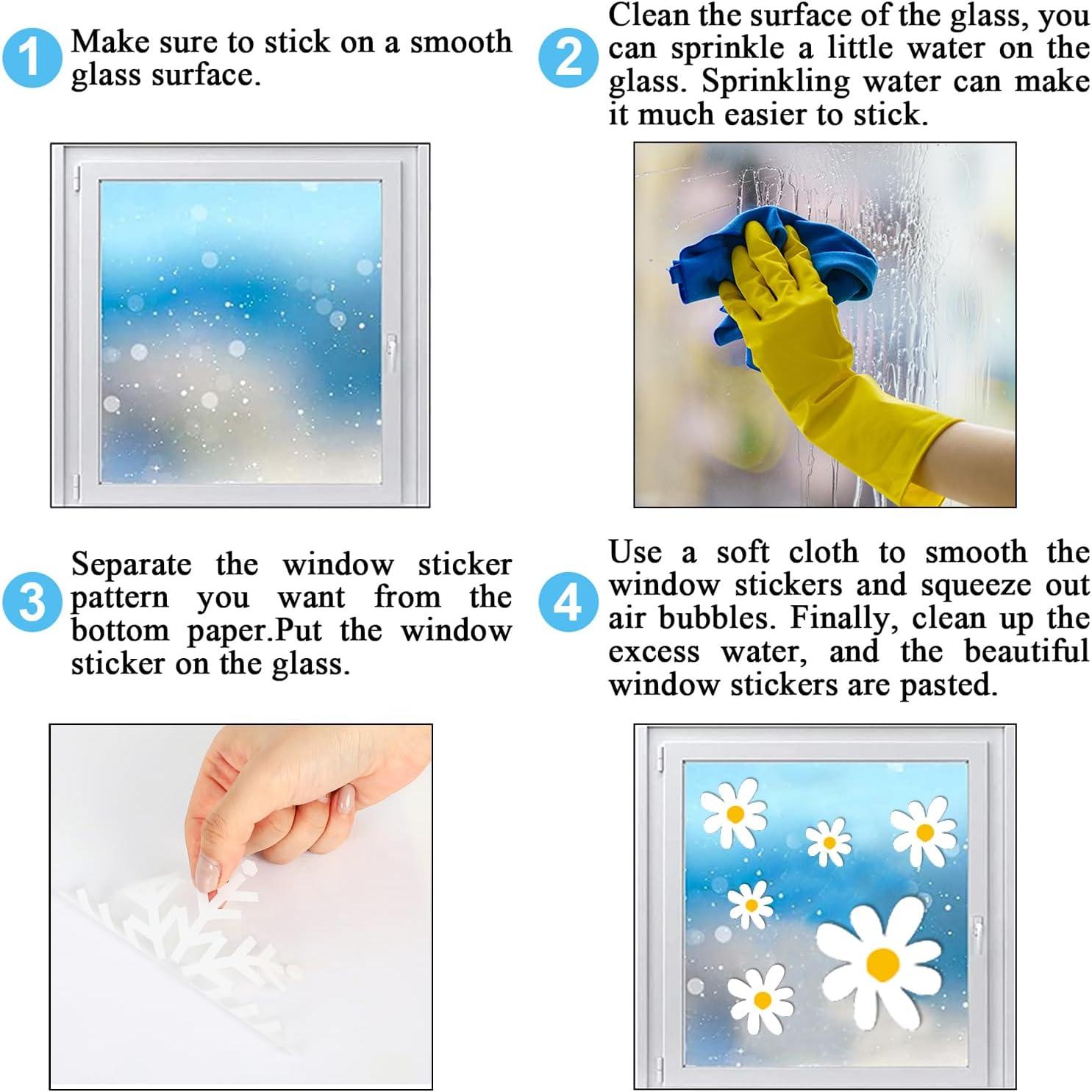 1 Make sure to stick on a smooth glass surface.

2 Clean the surface of the glass, you can sprinkle a little water on the glass. Sprinkling water can make it much easier to stick.

3 Separate the window sticker pattern you want from the bottom paper.Put the window sticker on the glass.

4 Use a soft cloth to smooth the window stickers and squeeze out air bubbles. Finally, clean up the excess water, and the beautiful window stickers are pasted.