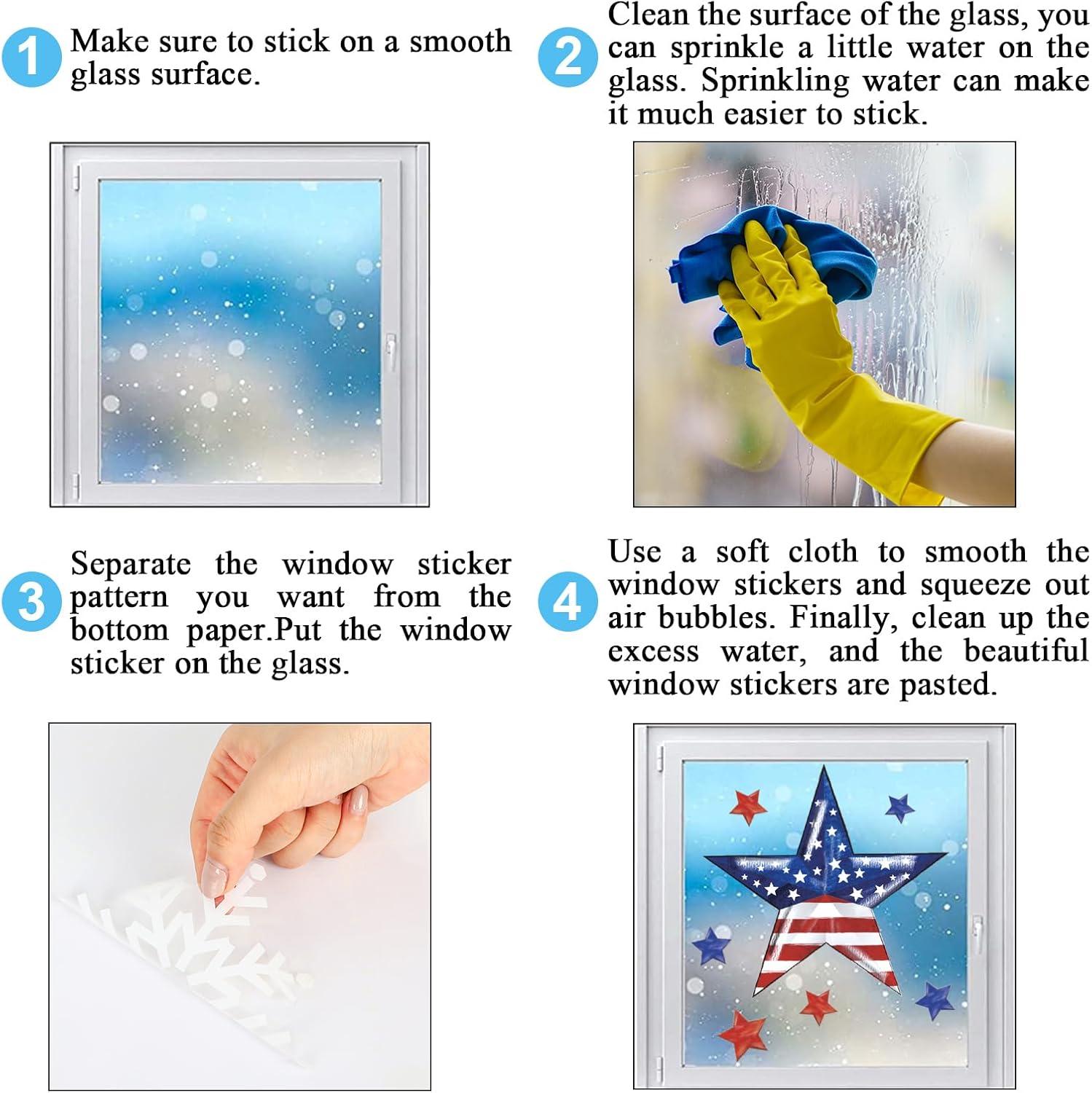 1 Make sure to stick on a smooth glass surface.

2 Clean the surface of the glass, you can sprinkle a little water on the glass. Sprinkling water can make it much easier to stick.

3 Separate the window sticker pattern you want from the bottom paper.Put the window sticker on the glass.

4 Use a soft cloth to smooth the window stickers and squeeze out air bubbles. Finally, clean up the excess water, and the beautiful window stickers are pasted.