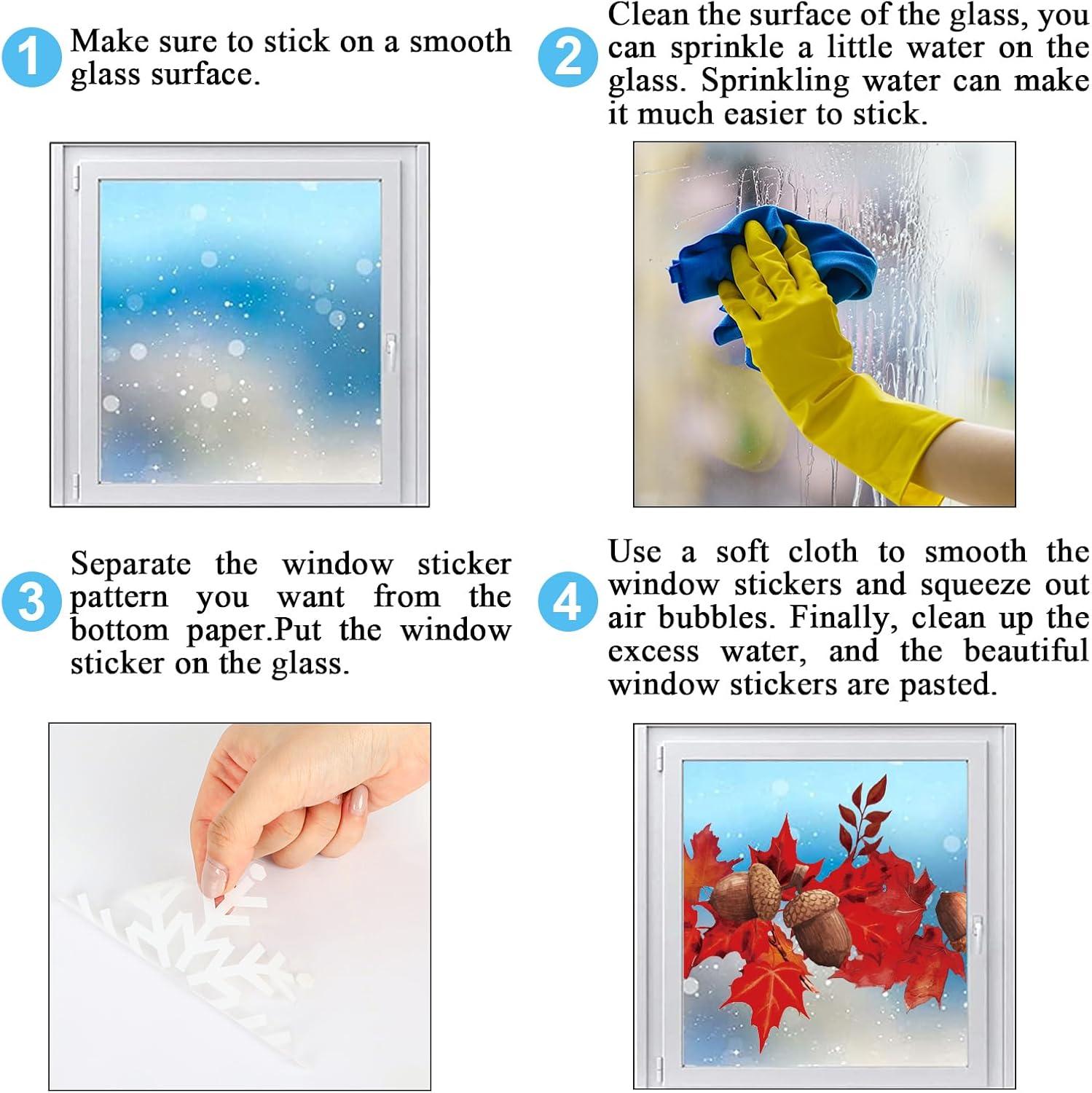 1 Make sure to stick on a smooth glass surface.

2 Clean the surface of the glass, you can sprinkle a little water on the glass. Sprinkling water can make it much easier to stick.

3 Separate the window sticker pattern you want from the bottom paper.Put the window sticker on the glass.

4 Use a soft cloth to smooth the window stickers and squeeze out air bubbles. Finally, clean up the excess water, and the beautiful window stickers are pasted.