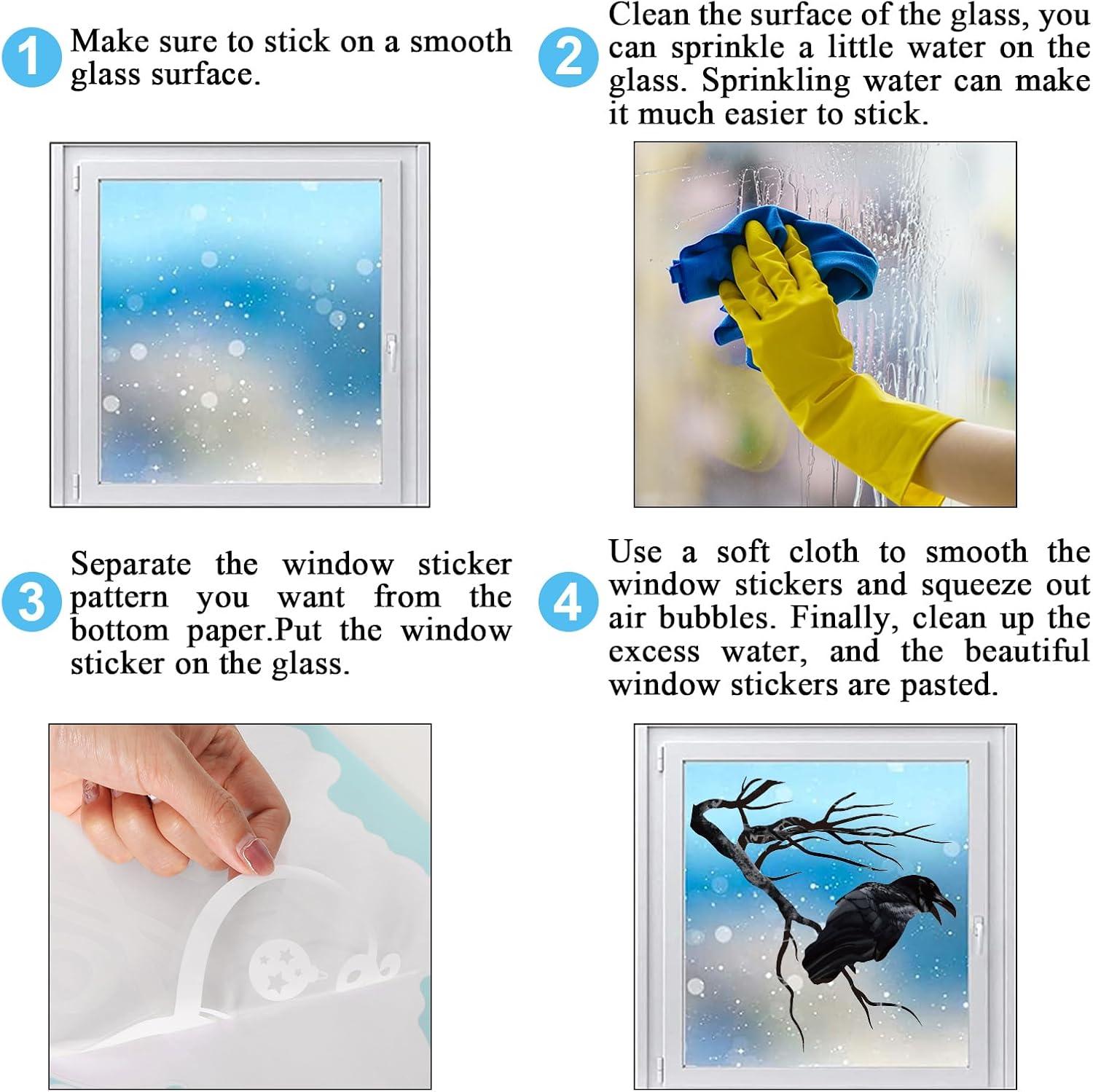 1 Make sure to stick on a smooth glass surface.

2 Clean the surface of the glass, you can sprinkle a little water on the glass. Sprinkling water can make it much easier to stick.

3 Separate the window sticker pattern you want from the bottom paper.Put the window sticker on the glass.

4 Use a soft cloth to smooth the window stickers and squeeze out air bubbles. Finally, clean up the excess water, and the beautiful window stickers are pasted.