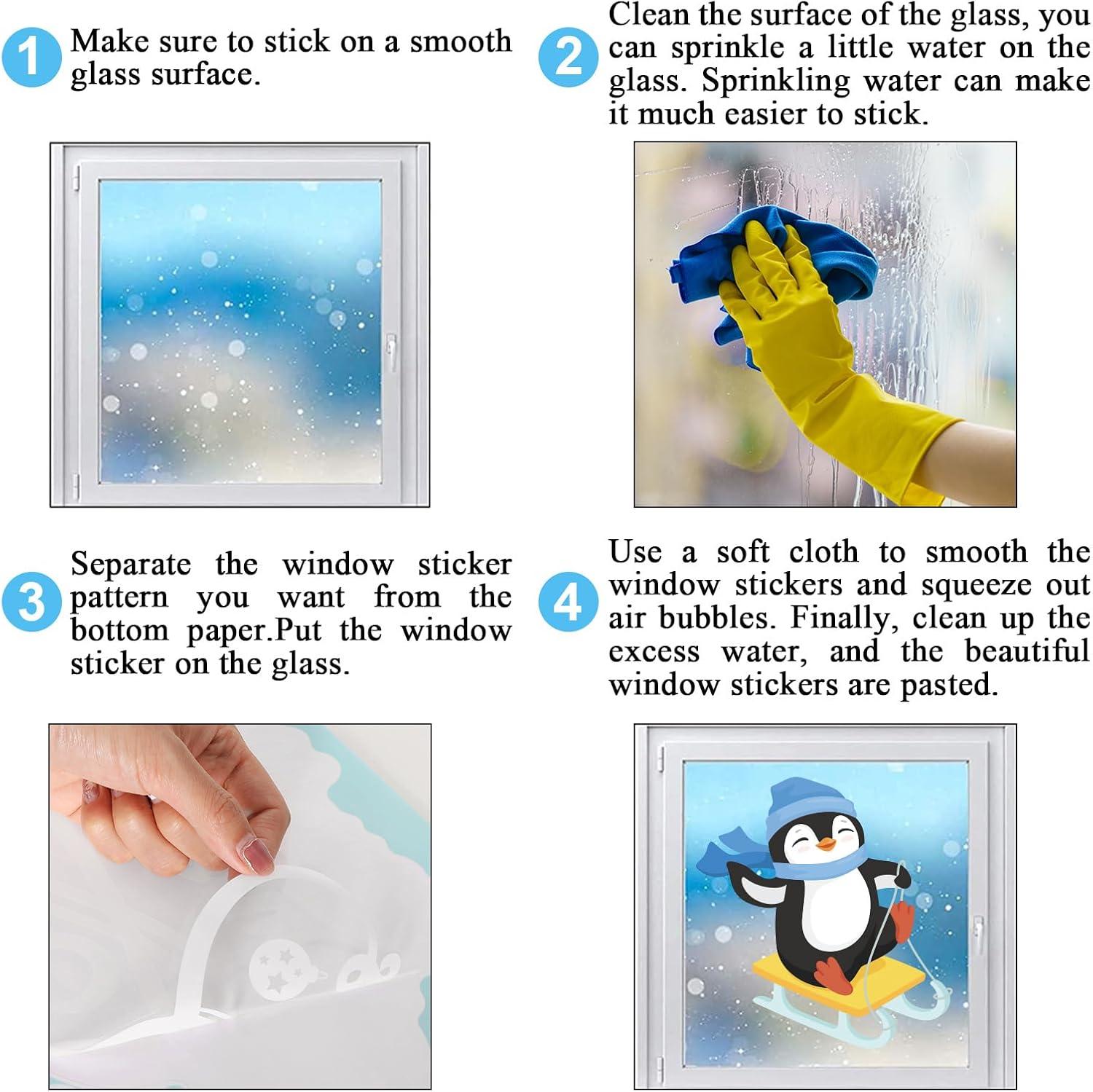 1 Make sure to stick on a smooth glass surface.

2 Clean the surface of the glass, you can sprinkle a little water on the glass. Sprinkling water can make it much easier to stick.

3 Separate the window sticker pattern you want from the bottom paper.Put the window sticker on the glass.

4 Use a soft cloth to smooth the window stickers and squeeze out air bubbles. Finally, clean up the excess water, and the beautiful window stickers are pasted.