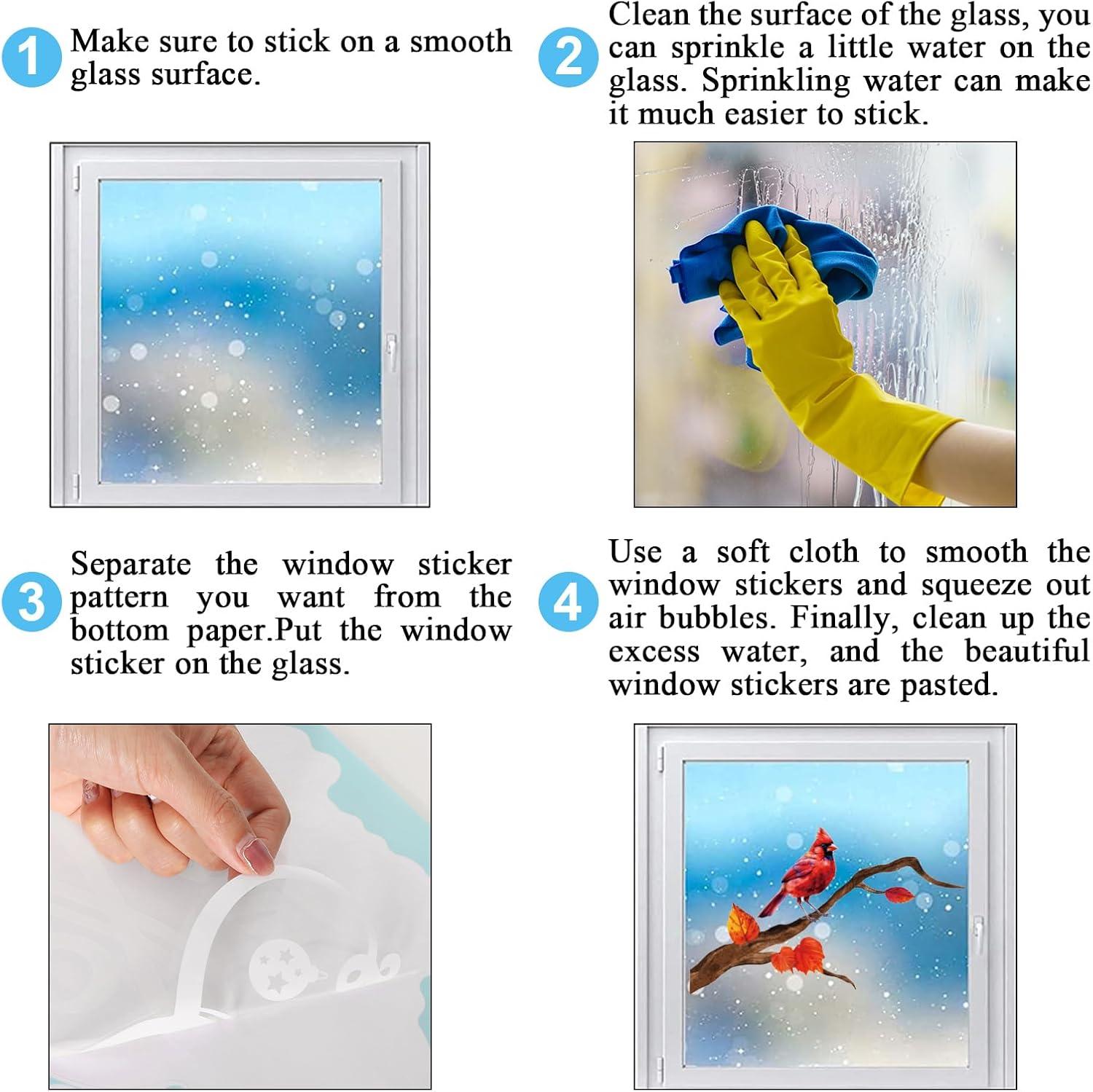 1 Make sure to stick on a smooth glass surface.

2 Clean the surface of the glass, you can sprinkle a little water on the glass. Sprinkling water can make it much easier to stick.

3 Separate the window sticker pattern you want from the bottom paper.Put the window sticker on the glass.

4 Use a soft cloth to smooth the window stickers and squeeze out air bubbles. Finally, clean up the excess water, and the beautiful window stickers are pasted.