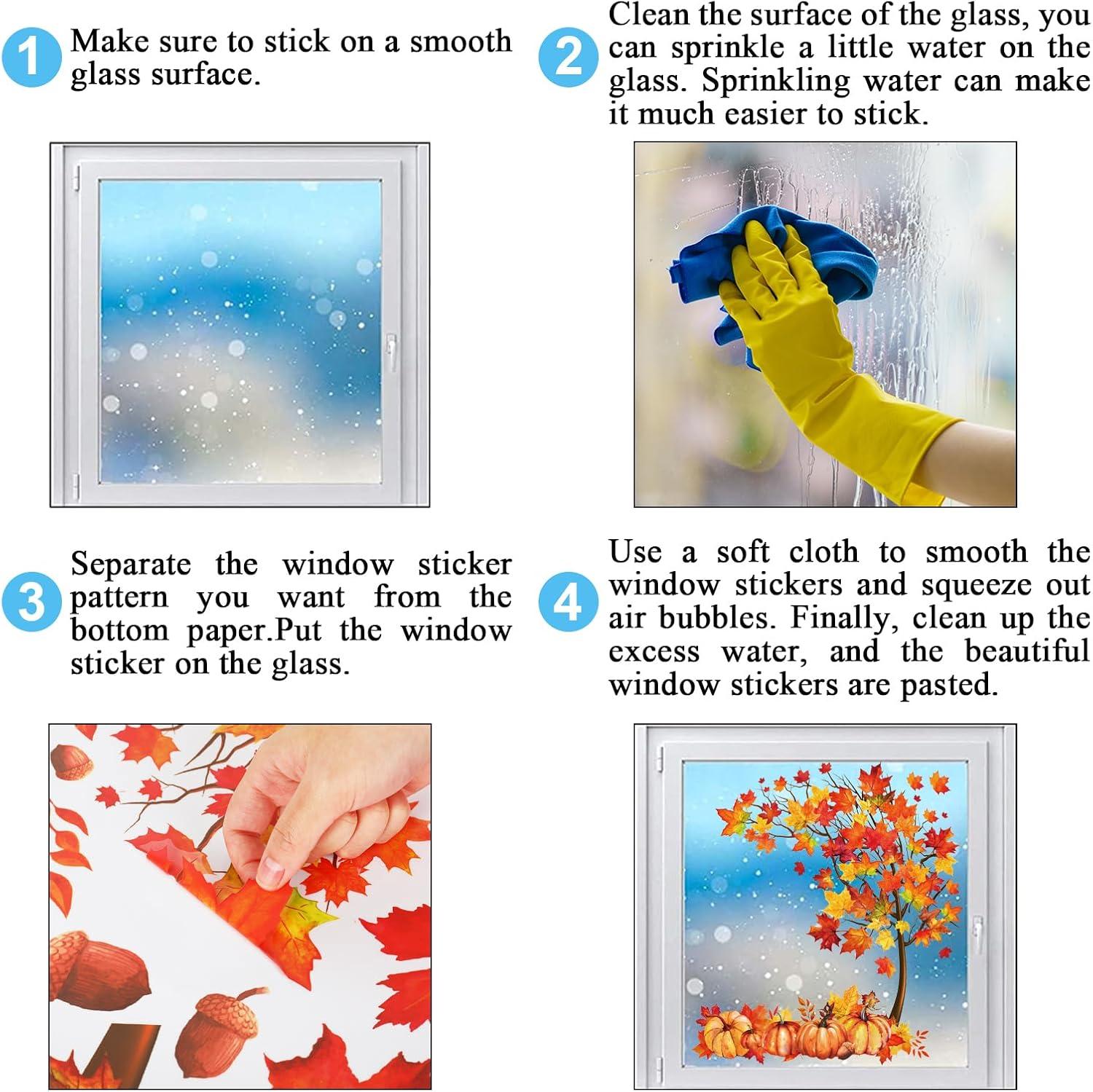 1 Make sure to stick on a smooth glass surface.

2 Clean the surface of the glass, you can sprinkle a little water on the glass. Sprinkling water can make it much easier to stick.

3 Separate the window sticker pattern you want from the bottom paper.Put the window sticker on the glass.

4 Use a soft cloth to smooth the window stickers and squeeze out air bubbles. Finally, clean up the excess water, and the beautiful window stickers are pasted.