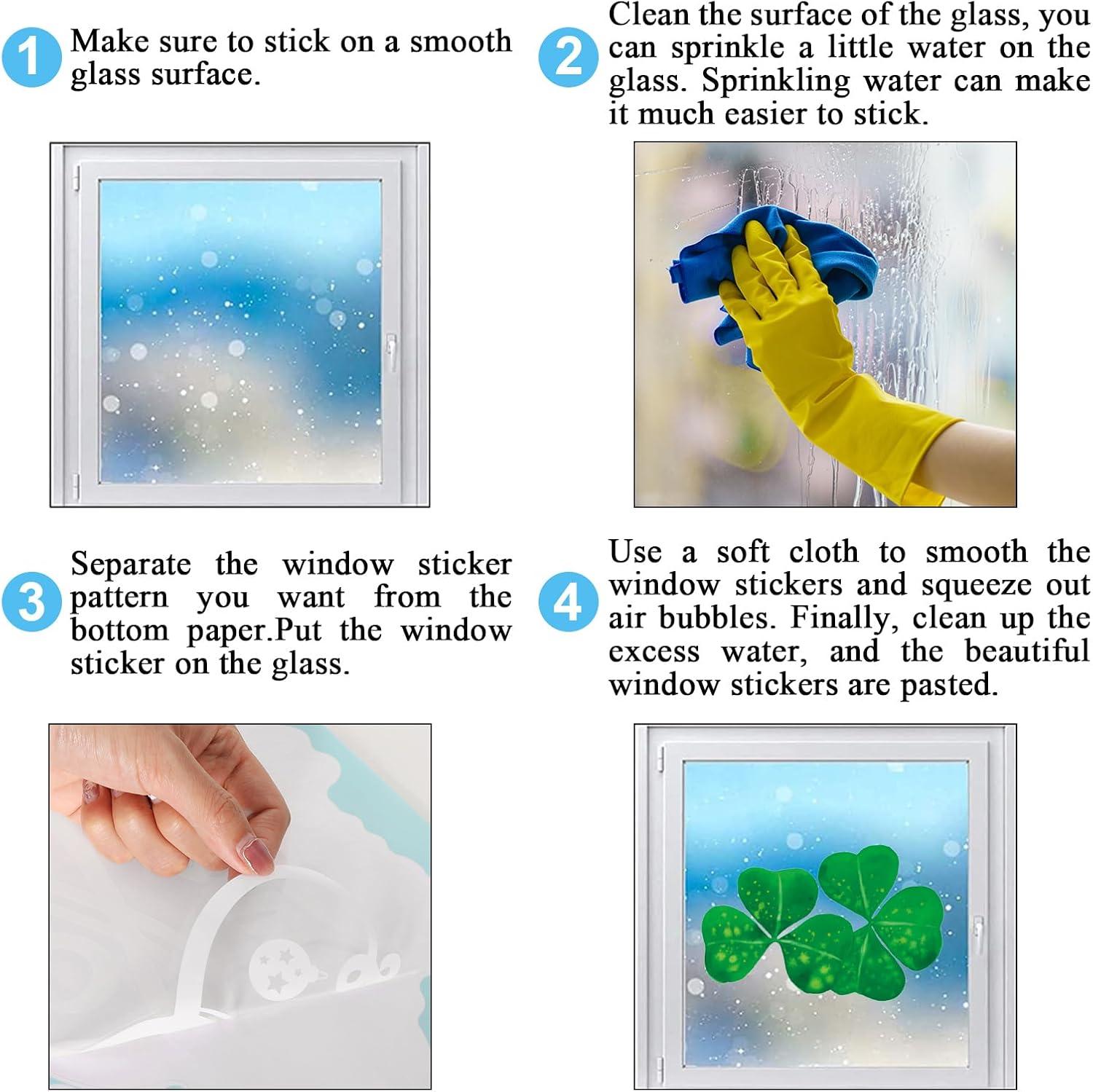 1 Make sure to stick on a smooth glass surface.

2 Clean the surface of the glass, you can sprinkle a little water on the glass. Sprinkling water can make it much easier to stick.

3 Separate the window sticker pattern you want from the bottom paper.Put the window sticker on the glass.

4 Use a soft cloth to smooth the window stickers and squeeze out air bubbles. Finally, clean up the excess water, and the beautiful window stickers are pasted.